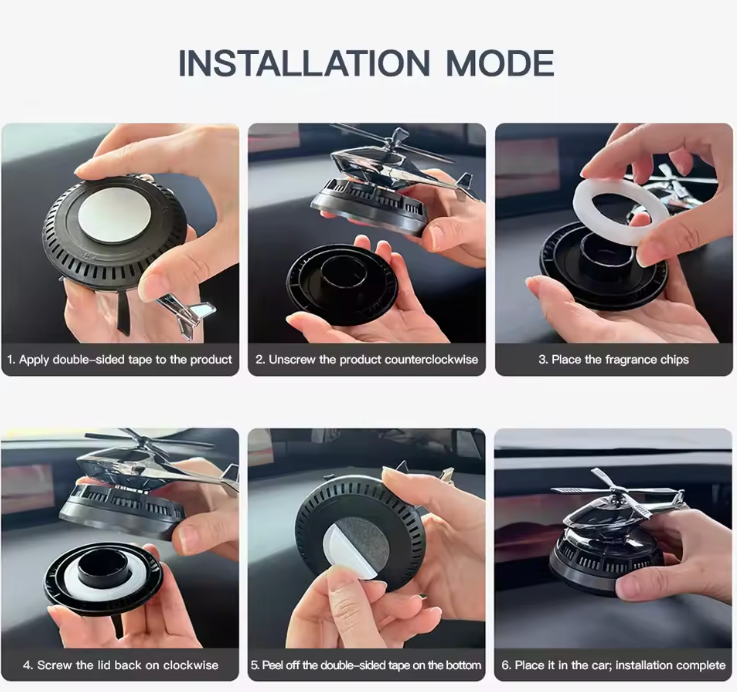 INSTALLATION MODE

1. Apply double-sided tape to the product

2. Unscrew the product counterclockwise

3. Place the fragrance chips

4. Screw the lid back on clockwise

5. Peel off the double-sided tape on the bottom

6. Place it in the car; installation complete